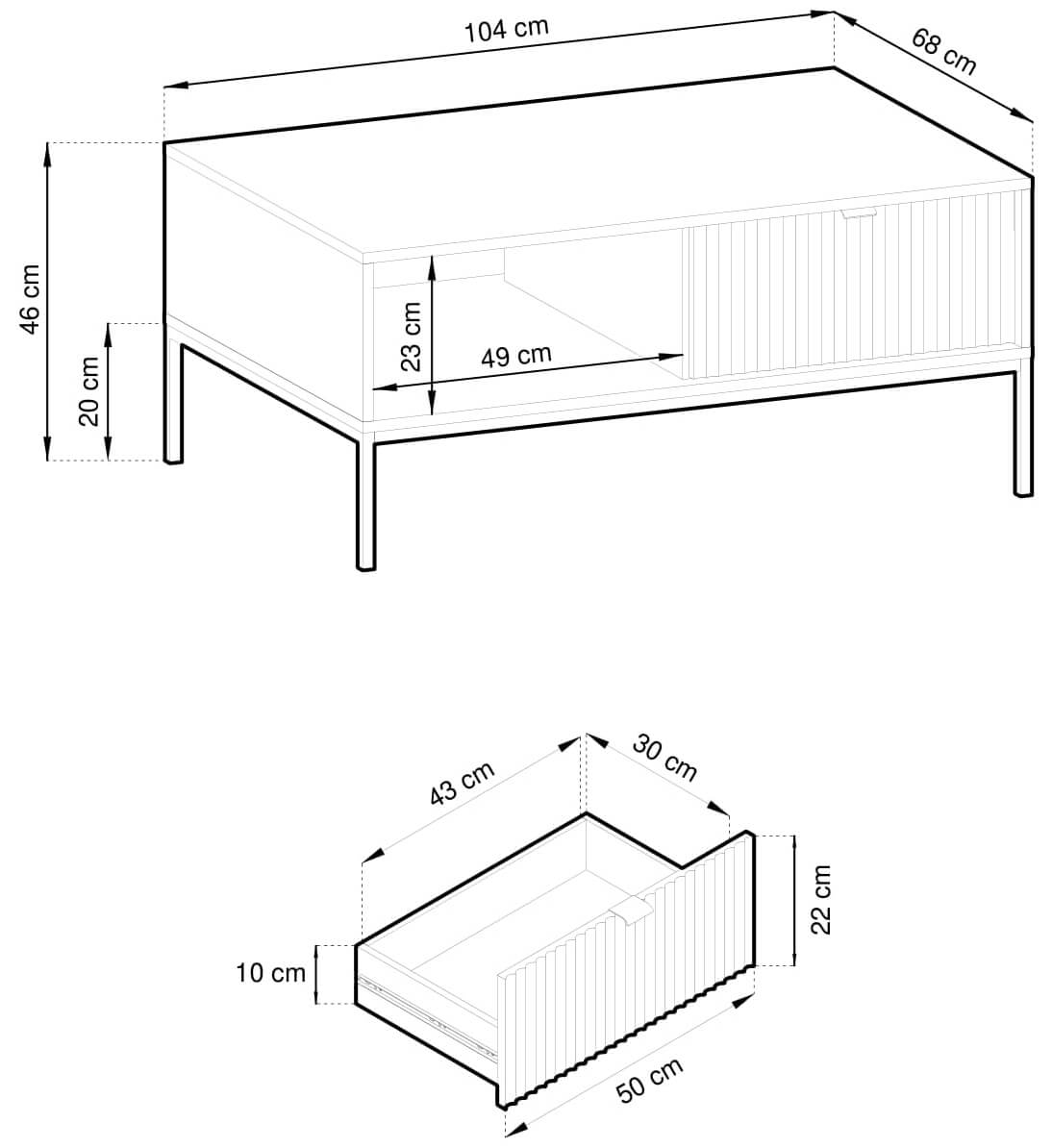 104 cm
68 cm
46 cm
20 cm
23 cm
49 cm

43 cm
30 cm
22 cm
10 cm
50 cm