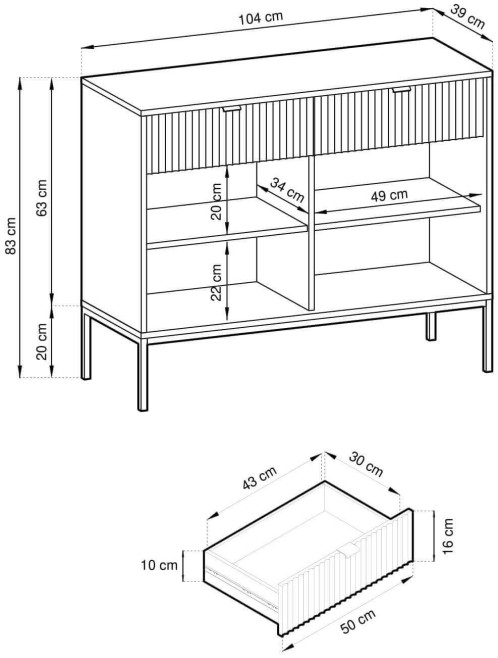 104 cm
39 cm
83 cm
63 cm
20 cm
20 cm
34 cm
49 cm
22 cm
43 cm
30 cm
16 cm
10 cm
50 cm